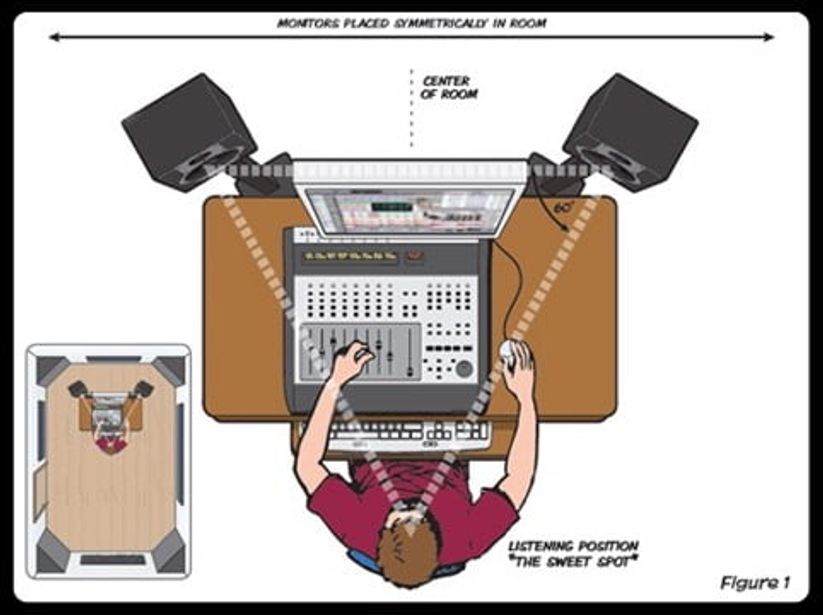 MONITORS PLACED SYMMETRICALLY IN ROOM

CENTER OF ROOM

60°

LISTENING POSITION "THE SWEET SPOT"

Figure 1